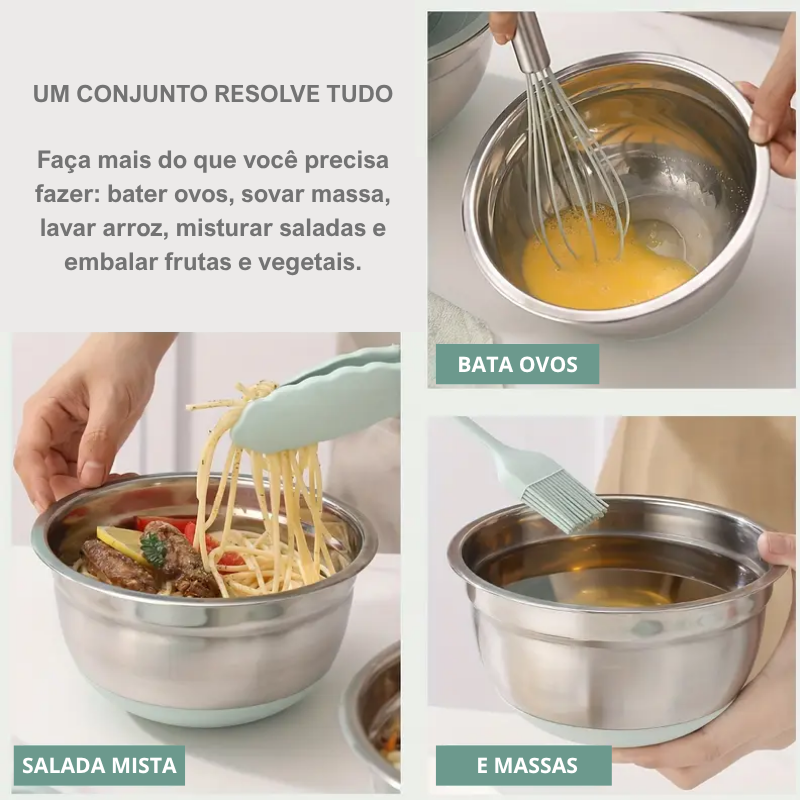 UM CONJUNTO RESOLVE TUDO

Faça mais do que você precisa fazer: bater ovos, sovar massa, lavar arroz, misturar saladas e embalar frutas e vegetais.

BATA OVOS

SALADA MISTA

E MASSAS